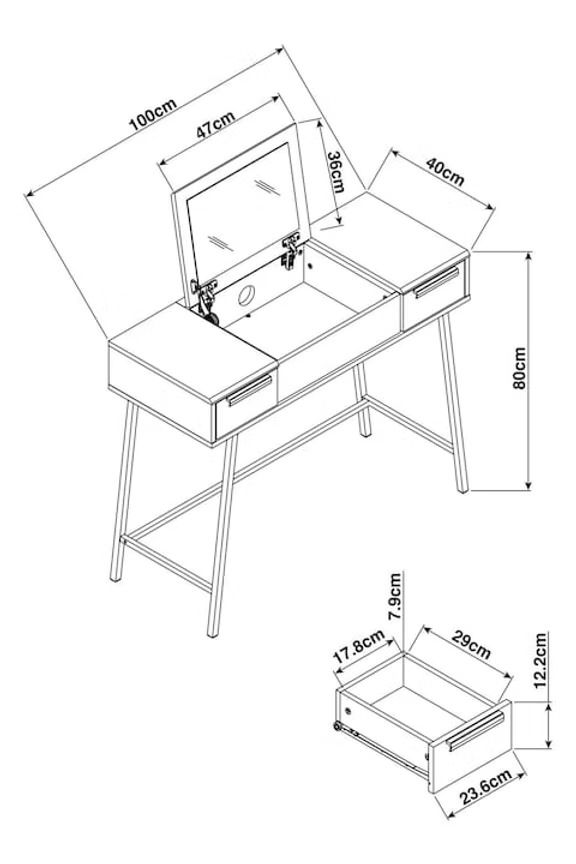 100cm
47cm
36cm
40cm
80cm
7.9cm
17.8cm
29cm
12.2cm
23.6cm